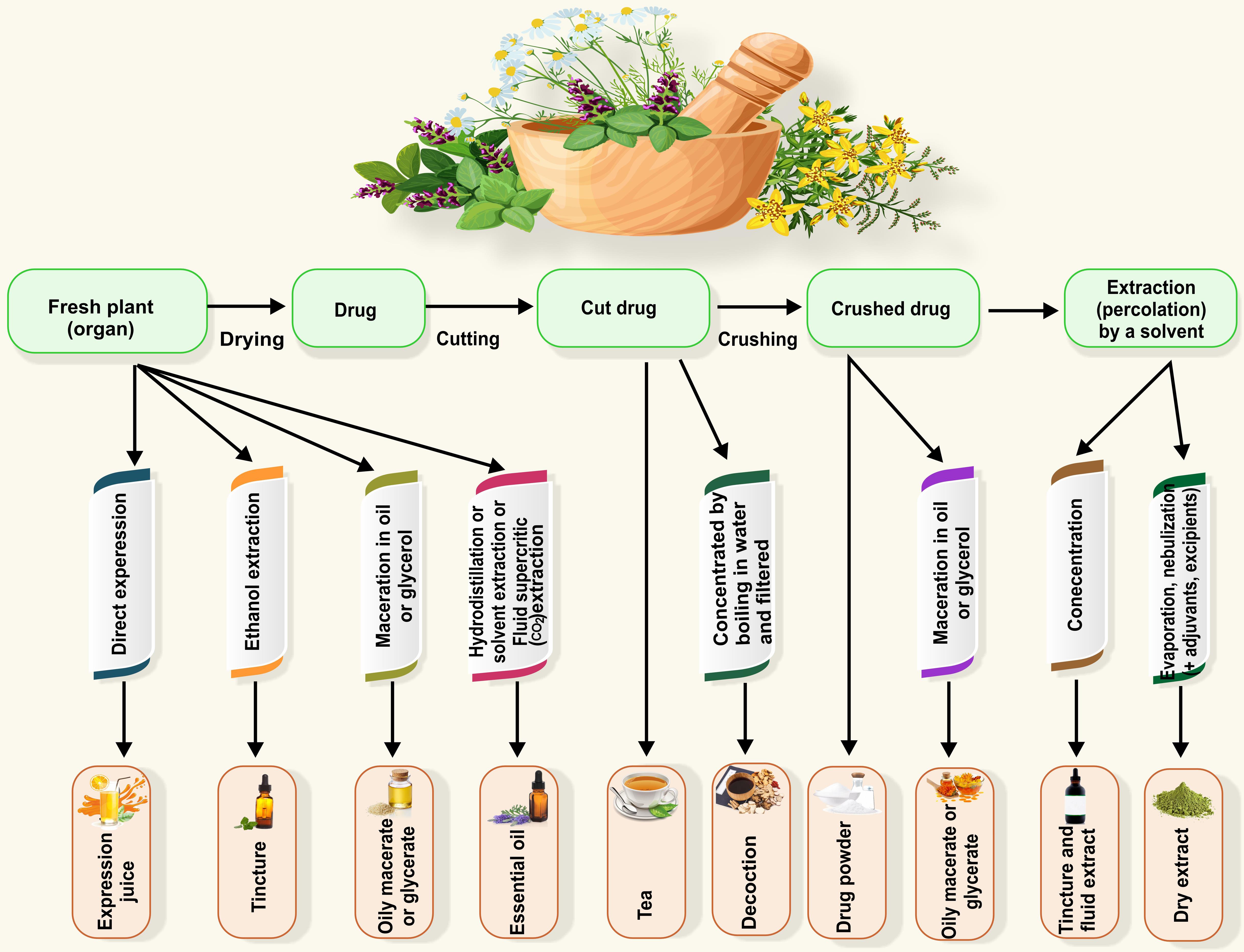 Fresh plant (organ)

Drying

Drug

Cutting

Cut drug

Crushing

Crushed drug

Extraction (percolation) by a solvent

Direct experession

Ethanol extraction

Maceration in oil or glycerol

Hydrodistillation or solvent extraction or Fluid supercritic ($CO_2$)extraction

Concentrated by boiling in water and filtered

Maceration in oil or glycerol

Conecentration

Evaporation, nebulization (+ adjuvants, excipients)

Expression juice

Tincture

Oily macerate or glycerate

Essential oil

Tea

Decoction

Drug powder

Oily macerate or glycerate

Tincture and fluid extract

Dry extract